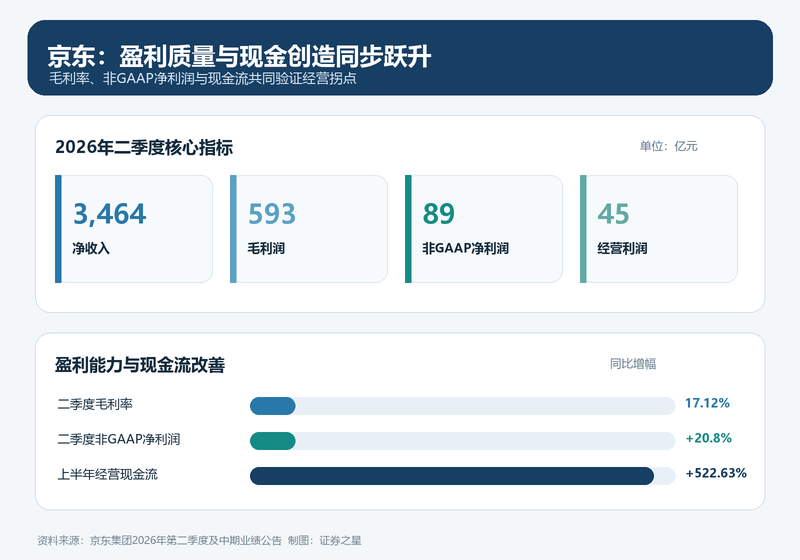 京东：盈利质量与现金创造同步跃升
毛利率、非GAAP净利润与现金流共同验证经营拐点

2026年二季度核心指标
单位：亿元

3,464
净收入

593
毛利润

89
非GAAP净利润

45
经营利润

盈利能力与现金流改善
同比增幅

二季度毛利率 17.12%
二季度非GAAP净利润 +20.8%
上半年经营现金流 +522.63%

资料来源：京东集团2026年第二季度及中期业绩公告 制图：证券之星